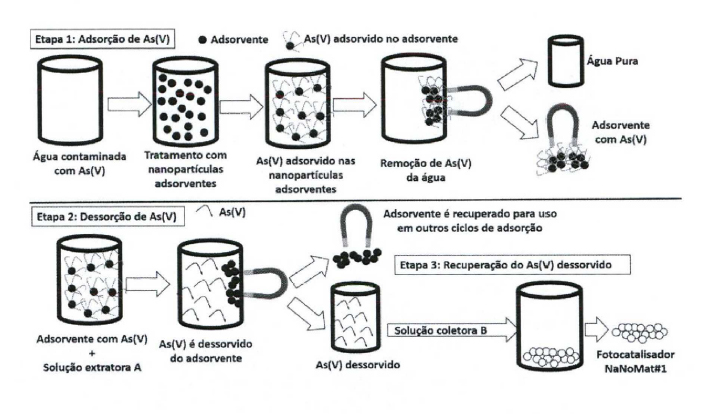 Etapa 1: Adsorção de As(V)

Adsorvente

As(V) adsorvido no adsorvente

Água contaminada com As(V)

Tratamento com nanopartículas adsorventes

As(V) adsorvido nas nanopartículas adsorventes

Remoção de As(V) da água

Água Pura

Adsorvente com As(V)

Etapa 2: Dessorção de As(V)

As(V)

Adsorvente é recuperado para uso em outros ciclos de adsorção

Etapa 3: Recuperação do As(V) dessorvido

Adsorvente com As(V) + Solução extratora A

As(V) é dessorvido do adsorvente

As(V) dessorvido

Solução coletora B

Fotocatalisador NaNoMat#1